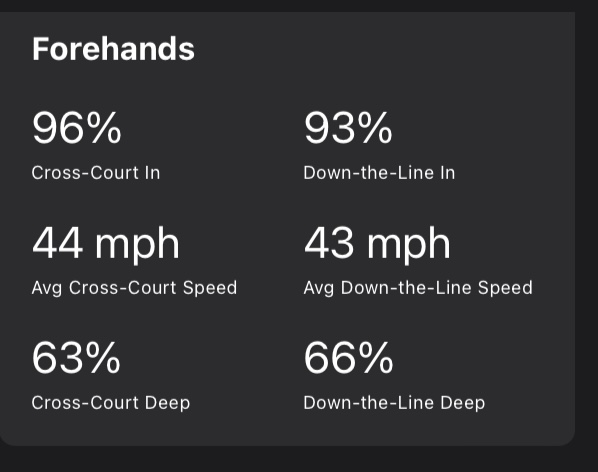 Forehands

96%
Cross-Court In

93%
Down-the-Line In

44 mph
Avg Cross-Court Speed

43 mph
Avg Down-the-Line Speed

63%
Cross-Court Deep

66%
Down-the-Line Deep